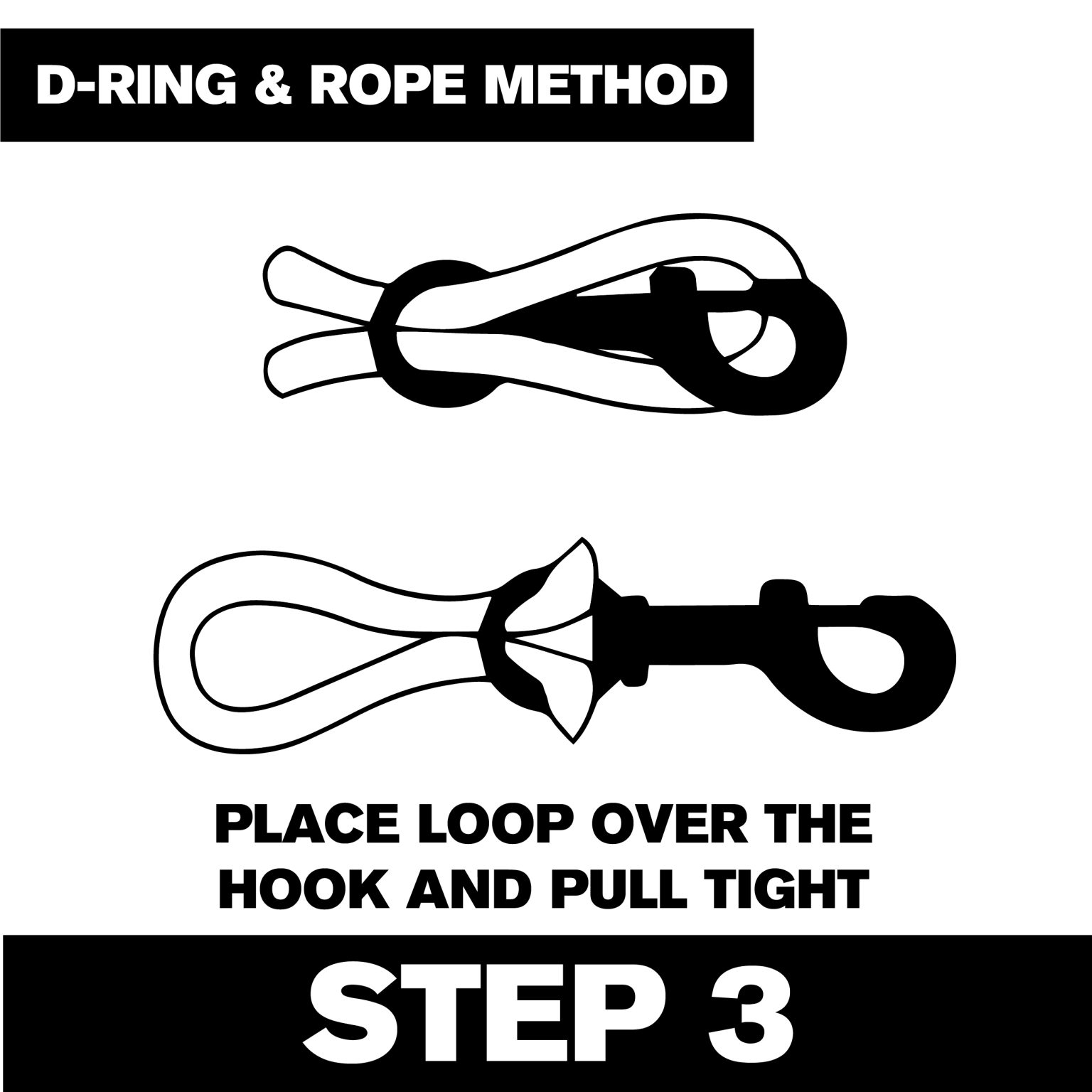 D-RING & ROPE METHOD

PLACE LOOP OVER THE HOOK AND PULL TIGHT

STEP 3