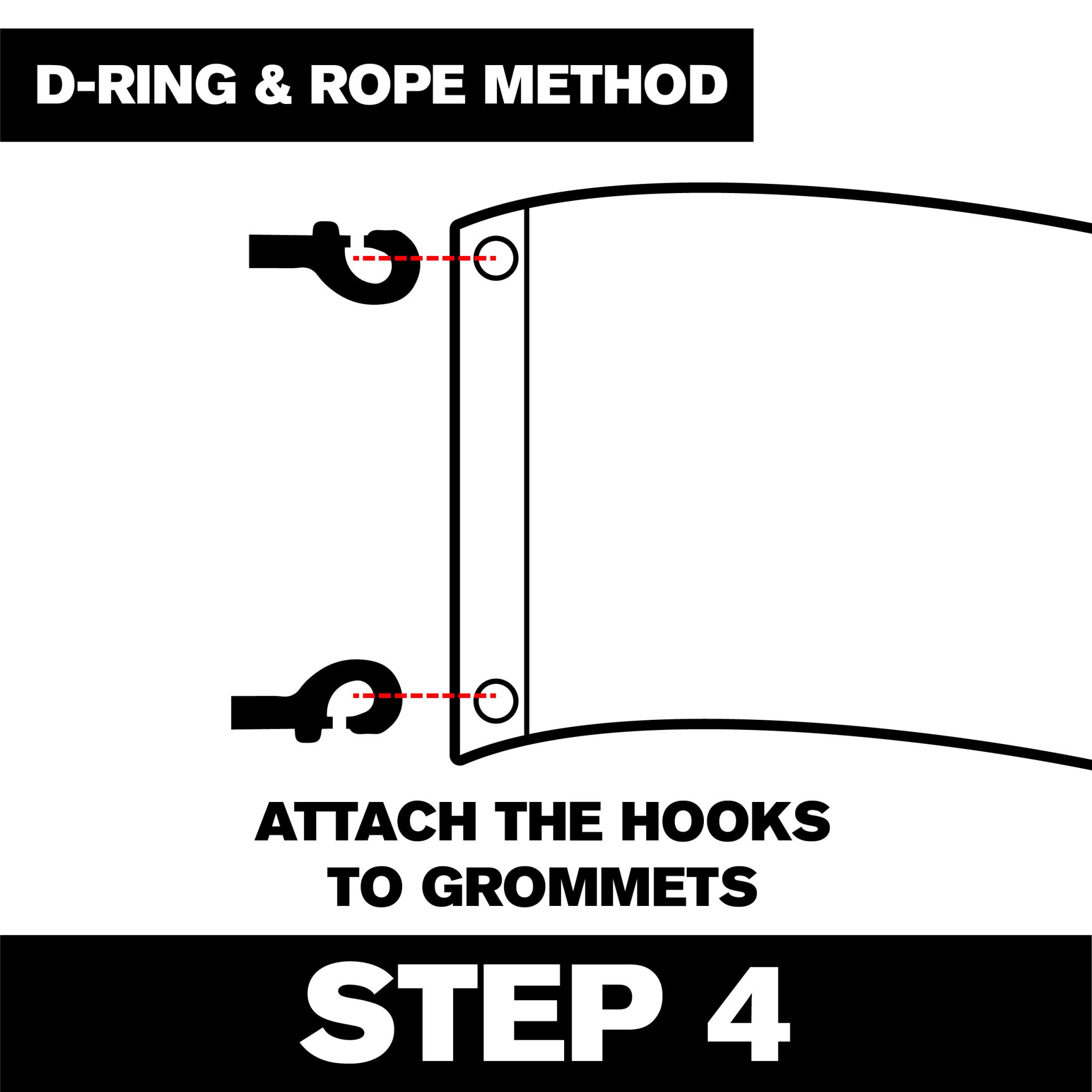 D-RING & ROPE METHOD

ATTACH THE HOOKS TO GROMMETS

STEP 4