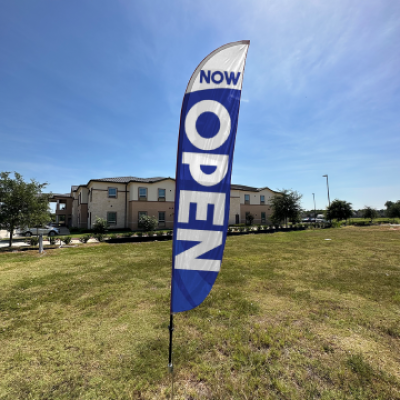 NOW
OPEN