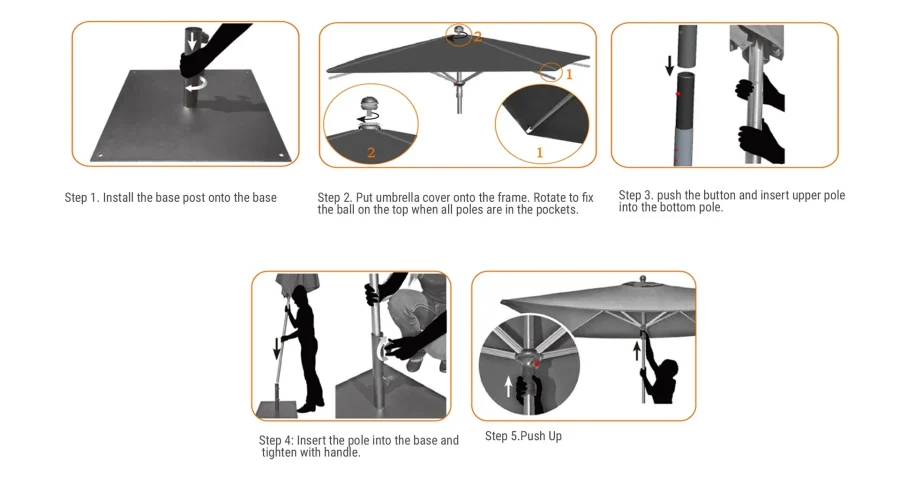 2

1

2

1

Step 1. Install the base post onto the base

Step 2. Put umbrella cover onto the frame. Rotate to fix the ball on the top when all poles are in the pockets.

Step 3. push the button and insert upper pole into the bottom pole.

Step 4: Insert the pole into the base and tighten with handle.

Step 5.Push Up